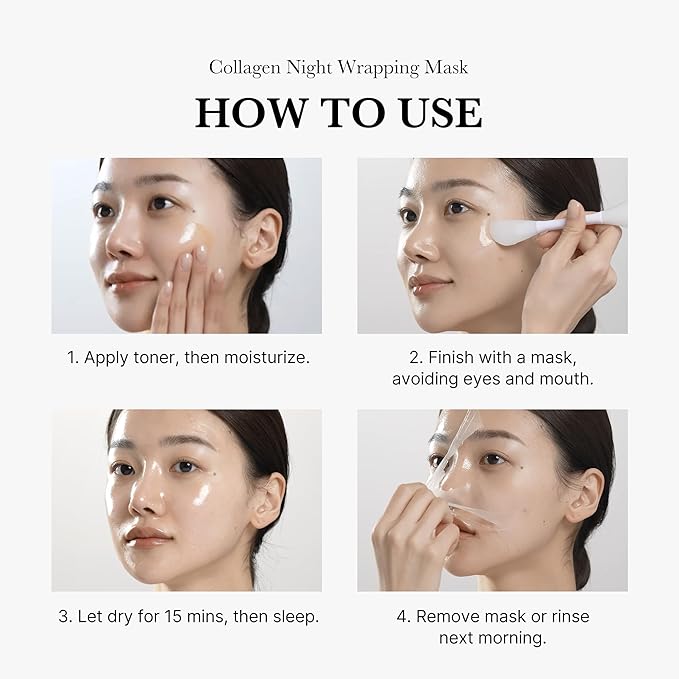 Collagen Night Wrapping Mask

HOW TO USE

1. Apply toner, then moisturize.

2. Finish with a mask, avoiding eyes and mouth.

3. Let dry for 15 mins, then sleep.

4. Remove mask or rinse next morning.